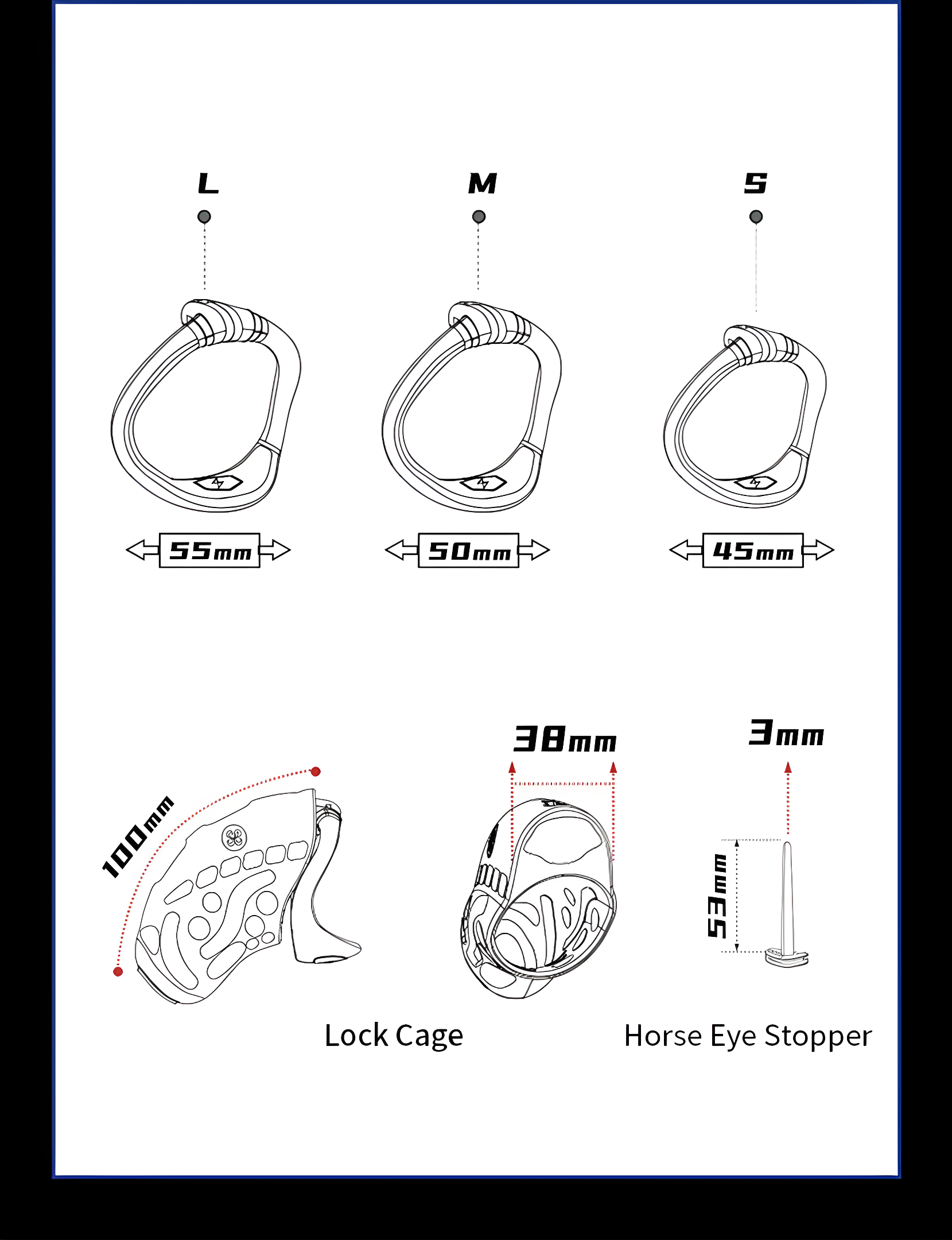 L

M

S

55mm

50mm

45mm

100mm

38mm

3mm

53mm

Lock Cage

Horse Eye Stopper