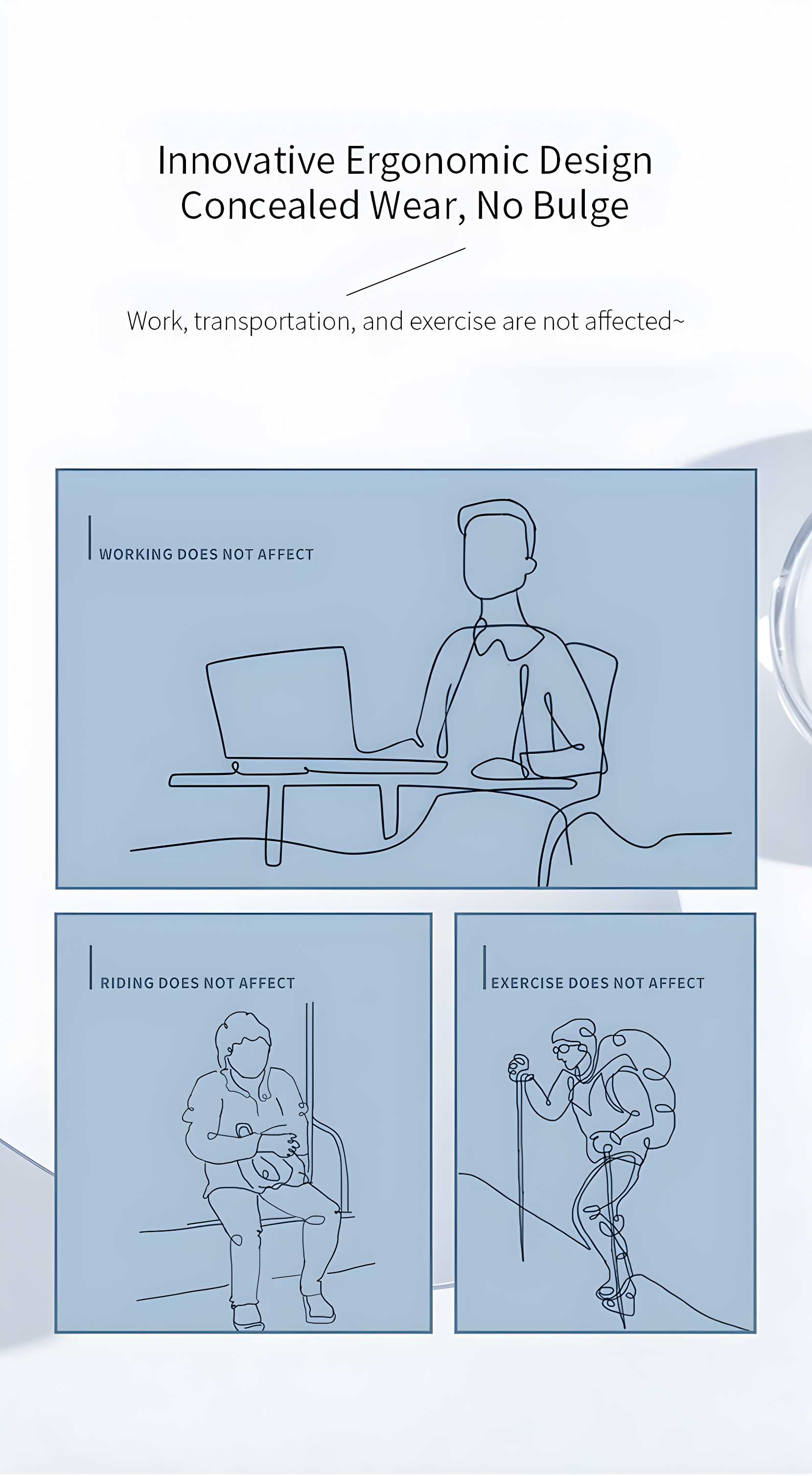 Innovative Ergonomic Design
Concealed Wear, No Bulge

Work, transportation, and exercise are not affected~

WORKING DOES NOT AFFECT

RIDING DOES NOT AFFECT

EXERCISE DOES NOT AFFECT